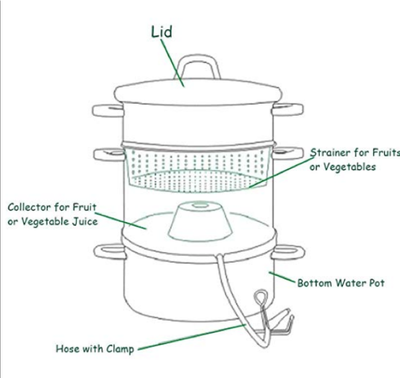 Lid

Strainer for Fruits or Vegetables

Collector for Fruit or Vegetable Juice

Bottom Water Pot

Hose with Clamp